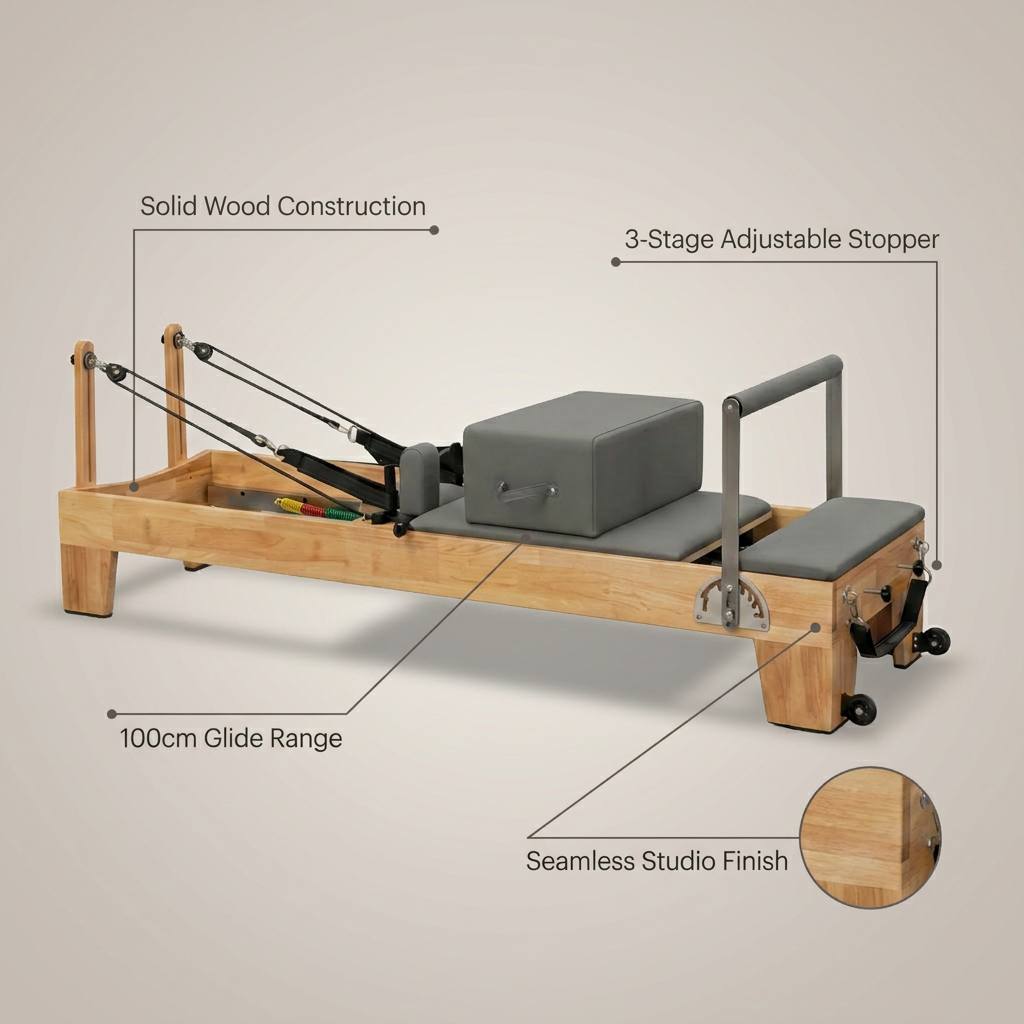 Solid Wood Construction

3-Stage Adjustable Stopper

100cm Glide Range

Seamless Studio Finish